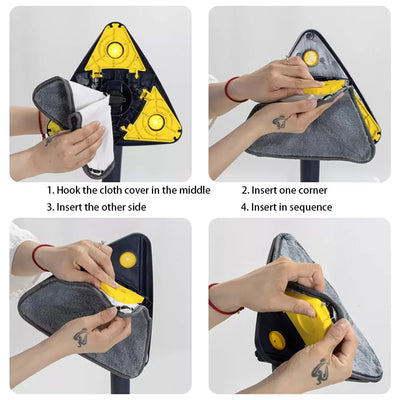 1. Hook the cloth cover in the middle

2. Insert one corner

3. Insert the other side

4. Insert in sequence