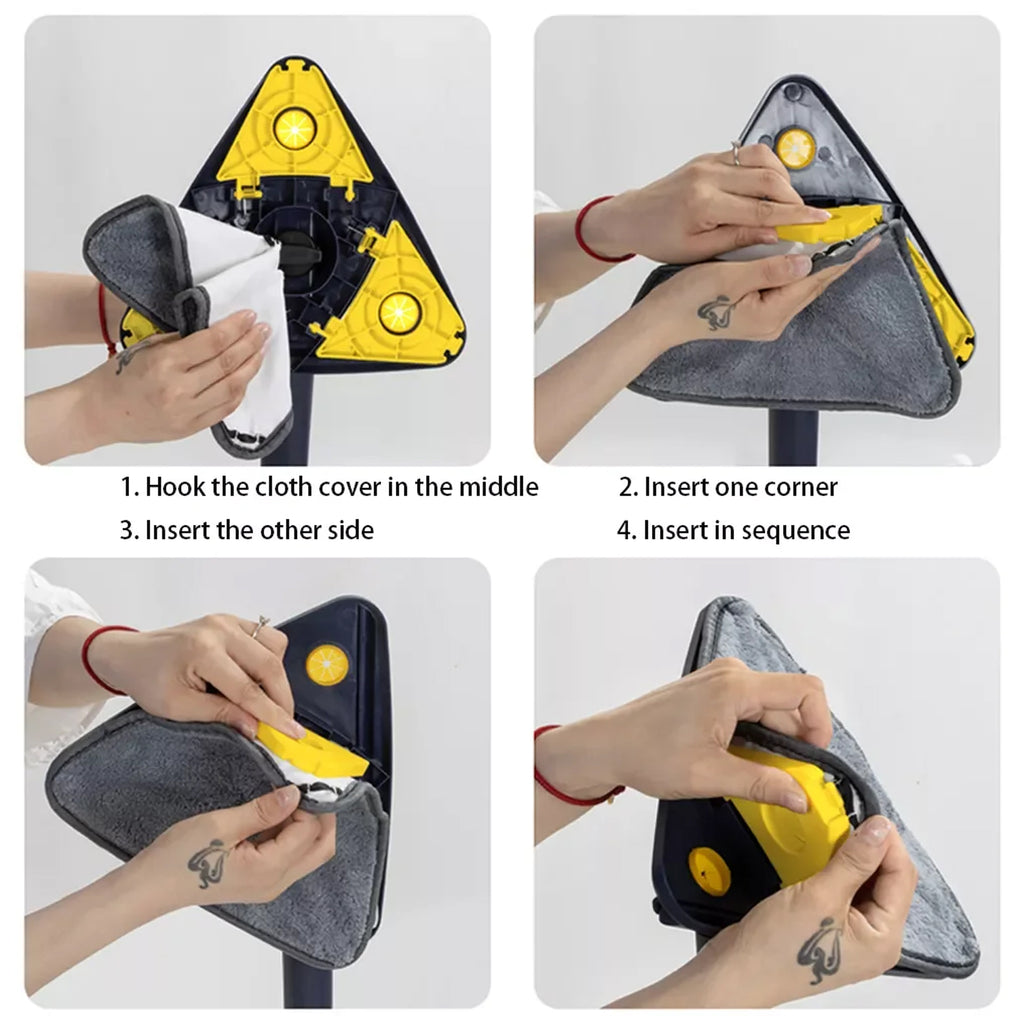 1. Hook the cloth cover in the middle

2. Insert one corner

3. Insert the other side

4. Insert in sequence